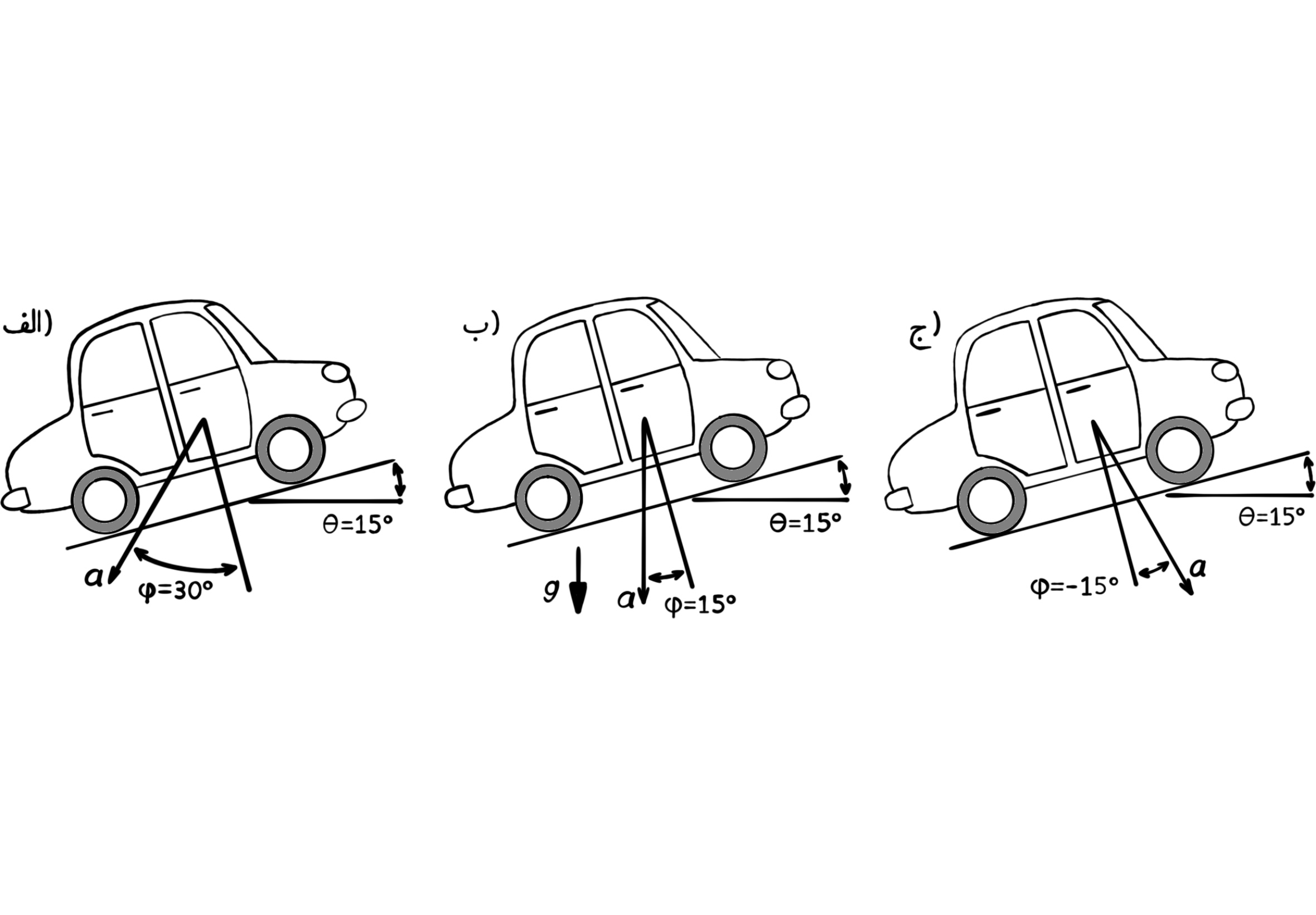 الف)

$\theta=15°$

$a$

$\varphi=30°$

ب)

$\theta=15°$

$g$

$a$

$\varphi=15°$

ج)

$\theta=15°$

$\varphi=-15°$

$a$